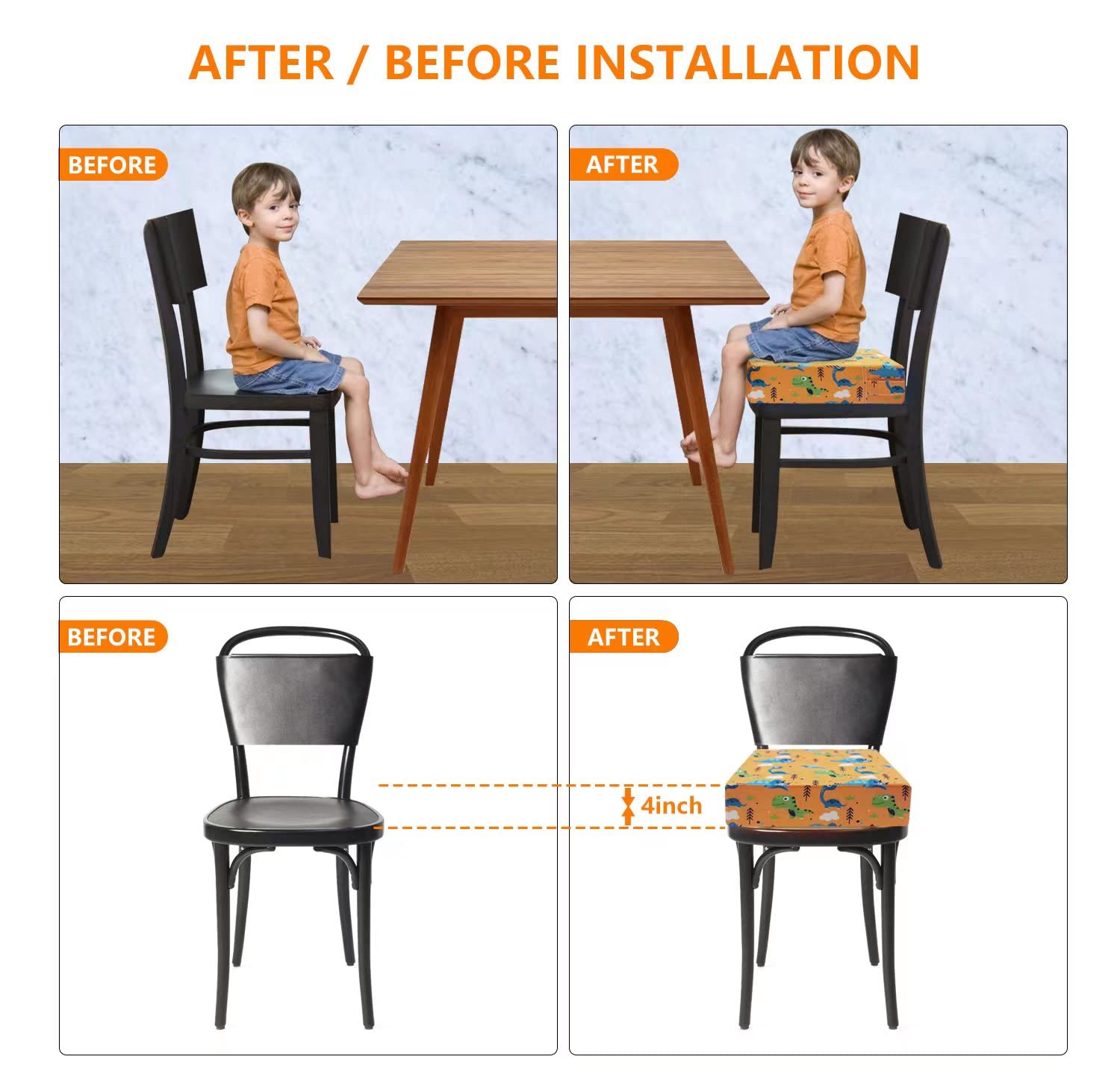 AFTER / BEFORE INSTALLATION

BEFORE

AFTER

BEFORE

AFTER

4inch